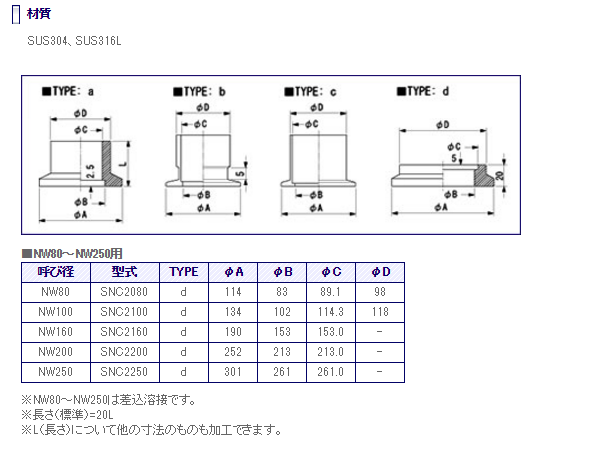 材質

SUS304、SUS316L

■TYPE: a
φD
φC
L
2.5
φB
φA

■TYPE: b
φD
φC
5
φB
φA

■TYPE: c
φD
φC
φB
φA

■TYPE: d
φD
φC
5
20
φB
φA

■NW80～NW250用

| 呼び径 | 型式 | TYPE | φA | φB | φC | φD |
|---|---|---|---|---|---|---|
| NW80 | SNC2080 | d | 114 | 83 | 89.1 | 98 |
| NW100 | SNC2100 | d | 134 | 102 | 114.3 | 118 |
| NW160 | SNC2160 | d | 190 | 153 | 153.0 | - |
| NW200 | SNC2200 | d | 252 | 213 | 213.0 | - |
| NW250 | SNC2250 | d | 301 | 261 | 261.0 | - |

※NW80～NW250は差込溶接です。
※長さ(標準)=20L
※L(長さ)について他の寸法のものも加工できます。